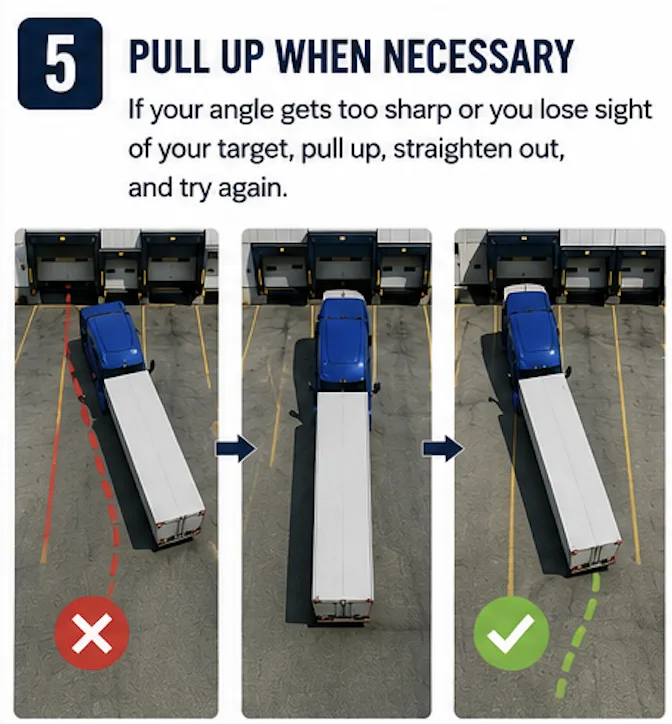 5

PULL UP WHEN NECESSARY

If your angle gets too sharp or you lose sight of your target, pull up, straighten out, and try again.